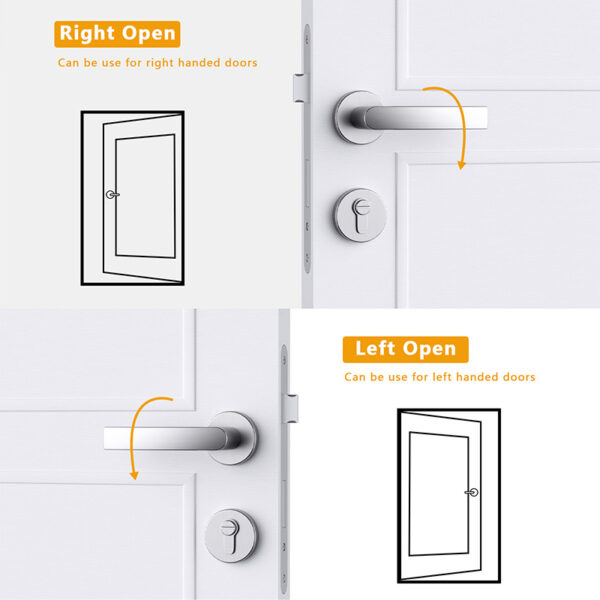 Right Open

Can be use for right handed doors

Left Open

Can be use for left handed doors