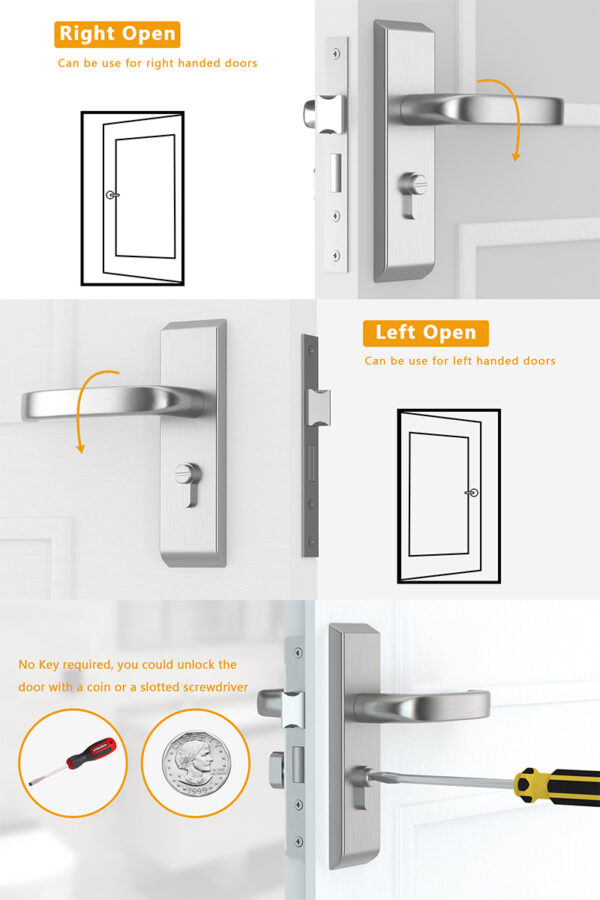 Right Open
Can be use for right handed doors

Left Open
Can be use for left handed doors

No Key required, you could unlock the door with a coin or a slotted screwdriver