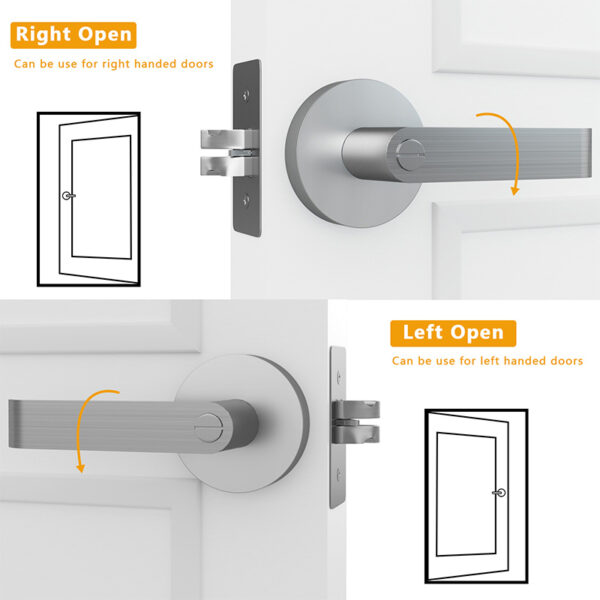 Right Open
Can be use for right handed doors

Left Open
Can be use for left handed doors